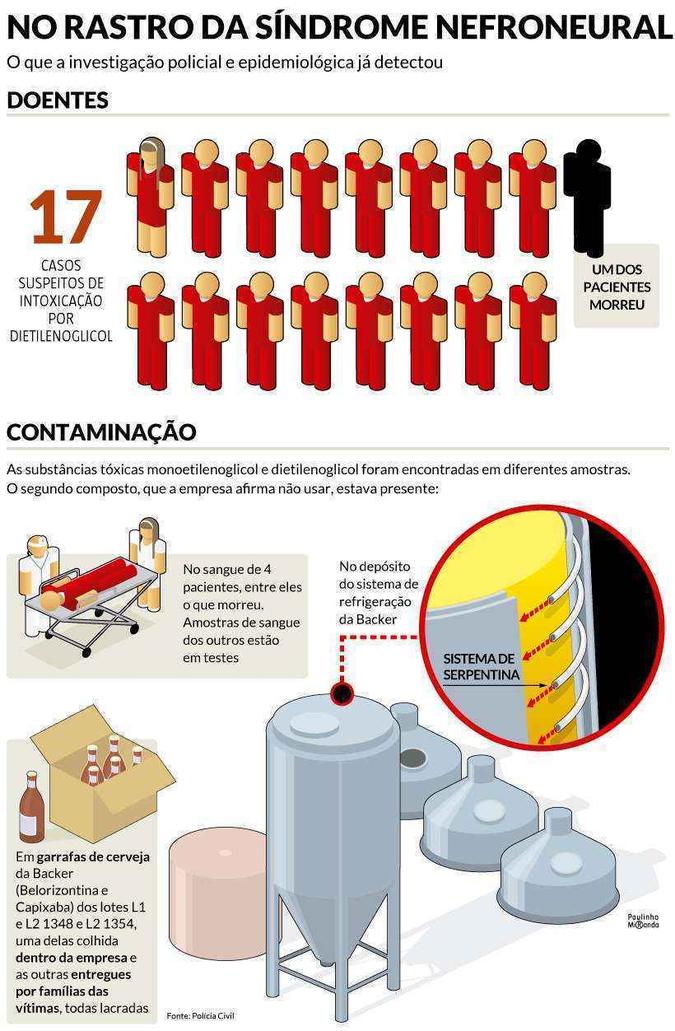 NO RASTRO DA SÍNDROME NEFRONEURAL
O que a investigação policial e epidemiológica já detectou

DOENTES

17
CASOS SUSPEITOS DE INTOXICAÇÃO POR DIETILENOGLICOL

UM DOS PACIENTES MORREU

CONTAMINAÇÃO
As substâncias tóxicas monoetilenoglicol e dietilenoglicol foram encontradas em diferentes amostras. O segundo composto, que a empresa afirma não usar, estava presente:

No sangue de 4 pacientes, entre eles o que morreu. Amostras de sangue dos outros estão em testes

No depósito do sistema de refrigeração da Backer

SISTEMA DE SERPENTINA

Em garrafas de cerveja da Backer (Belorizontina e Capixaba) dos lotes L1 e L2 1348 e L2 1354, uma delas colhida dentro da empresa e as outras entregues por famílias das vítimas, todas lacradas

Fonte: Polícia Civil

Paulinho Miranda